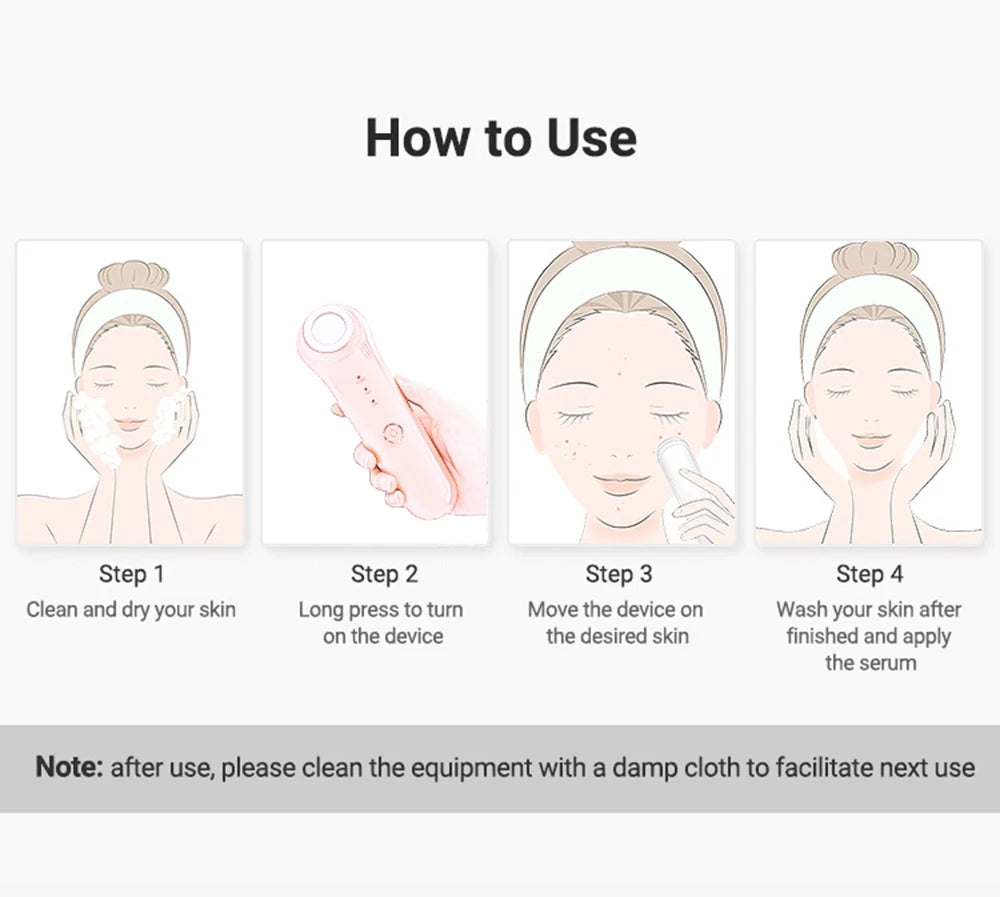 How to Use

Step 1
Clean and dry your skin

Step 2
Long press to turn on the device

Step 3
Move the device on the desired skin

Step 4
Wash your skin after finished and apply the serum

Note: after use, please clean the equipment with a damp cloth to facilitate next use